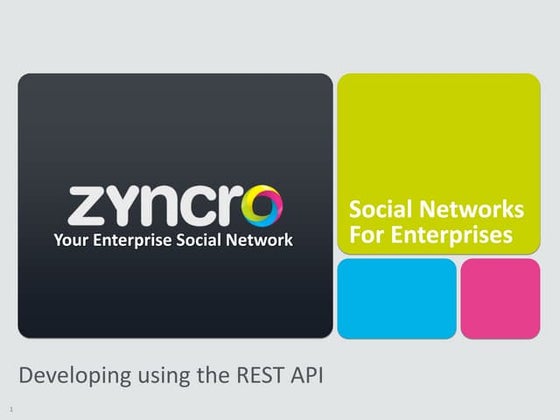 zyncro
Your Enterprise Social Network

Social Networks For Enterprises

Developing using the REST API

1