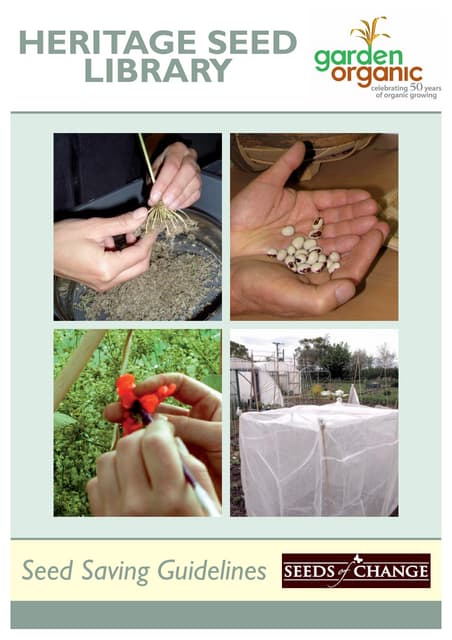 HERITAGE SEED LIBRARY

garden organic
celebrating 50 years of organic growing

Seed Saving Guidelines

SEEDS of CHANGE