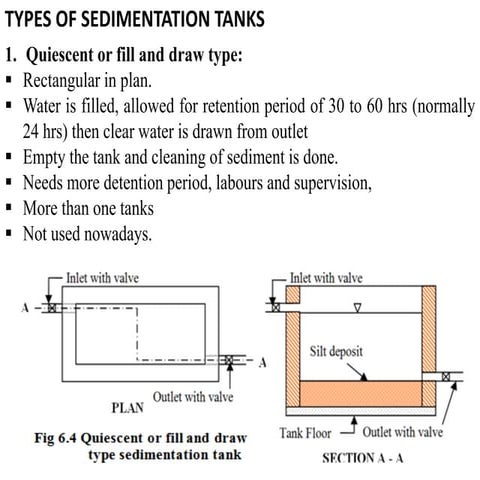 TYPES OF SEDIMENTATION TANKS

1. Quiescent or fill and draw type:

▪ Rectangular in plan.
▪ Water is filled, allowed for retention period of 30 to 60 hrs (normally 24 hrs) then clear water is drawn from outlet
▪ Empty the tank and cleaning of sediment is done.
▪ Needs more detention period, labours and supervision,
▪ More than one tanks
▪ Not used nowadays.

Inlet with valve
A
A
Outlet with valve
PLAN

Fig 6.4 Quiescent or fill and draw type sedimentation tank

Inlet with valve
Silt deposit
Tank Floor
Outlet with valve
SECTION A - A