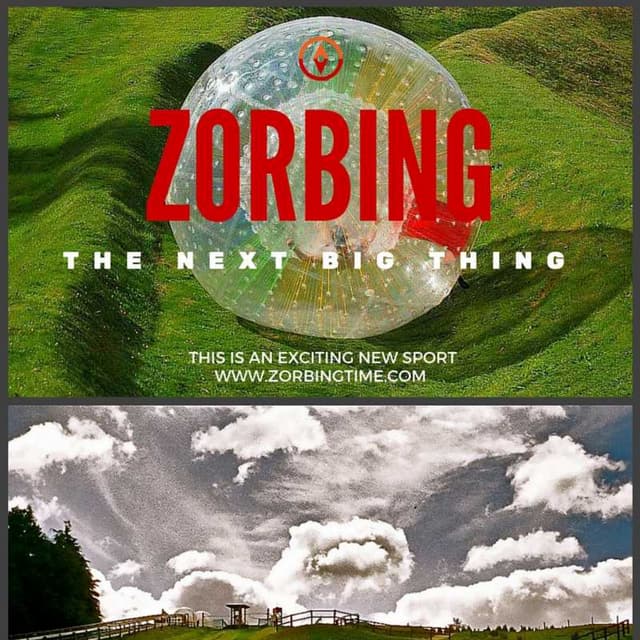 ZORBING

THE NEXT BIG THING

THIS IS AN EXCITING NEW SPORT
WWW.ZORBINGTIME.COM