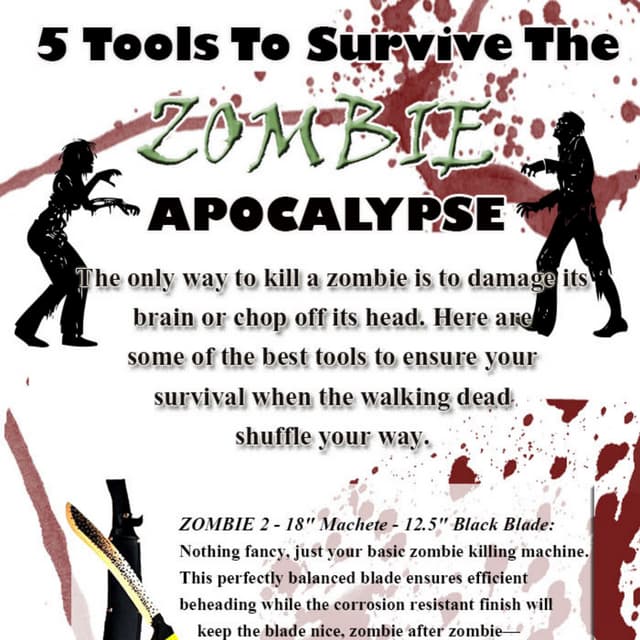 5 Tools To Survive The

ZOMBIE

APOCALYPSE

The only way to kill a zombie is to damage its brain or chop off its head. Here are some of the best tools to ensure your survival when the walking dead shuffle your way.

ZOMBIE 2 - 18" Machete - 12.5" Black Blade:
Nothing fancy, just your basic zombie killing machine. This perfectly balanced blade ensures efficient beheading while the corrosion resistant finish will keep the blade nice, zombie after zombie—