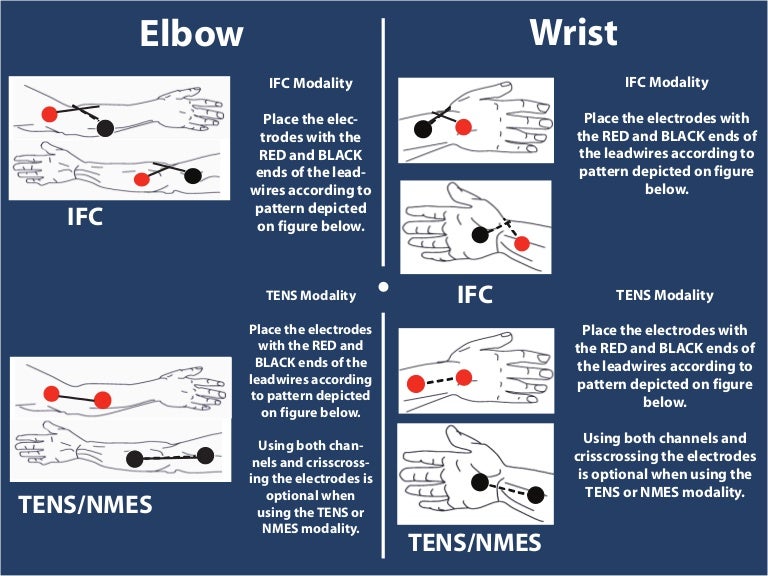 Elbow

IFC Modality

Place the electrodes with the RED and BLACK ends of the leadwires according to pattern depicted on figure below.

IFC

TENS Modality

Place the electrodes with the RED and BLACK ends of the leadwires according to pattern depicted on figure below.

Using both channels and crisscrossing the electrodes is optional when using the TENS or NMES modality.

TENS/NMES

Wrist

IFC Modality

Place the electrodes with the RED and BLACK ends of the leadwires according to pattern depicted on figure below.

IFC

TENS Modality

Place the electrodes with the RED and BLACK ends of the leadwires according to pattern depicted on figure below.

Using both channels and crisscrossing the electrodes is optional when using the TENS or NMES modality.

TENS/NMES