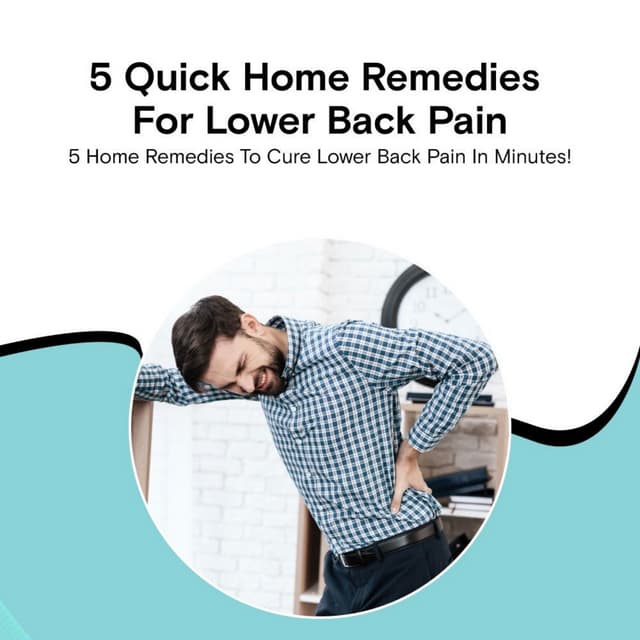 5 Quick Home Remedies For Lower Back Pain

5 Home Remedies To Cure Lower Back Pain In Minutes!