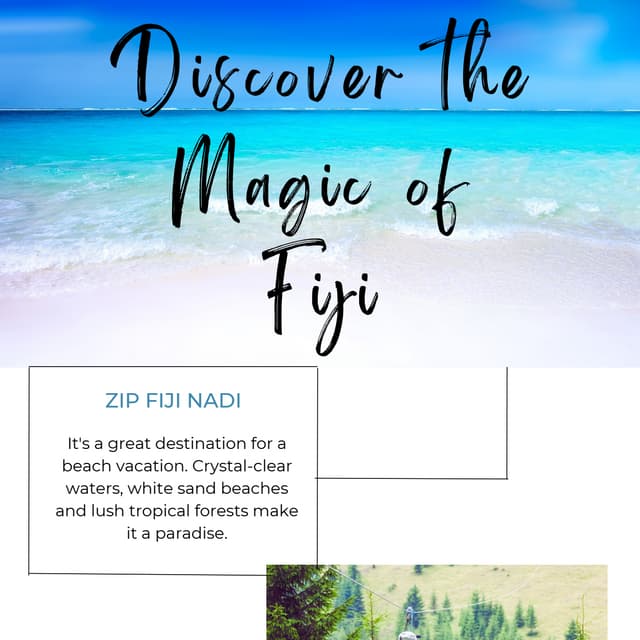 Discover the Magic of Fiji

ZIP FIJI NADI

It's a great destination for a beach vacation. Crystal-clear waters, white sand beaches and lush tropical forests make it a paradise.