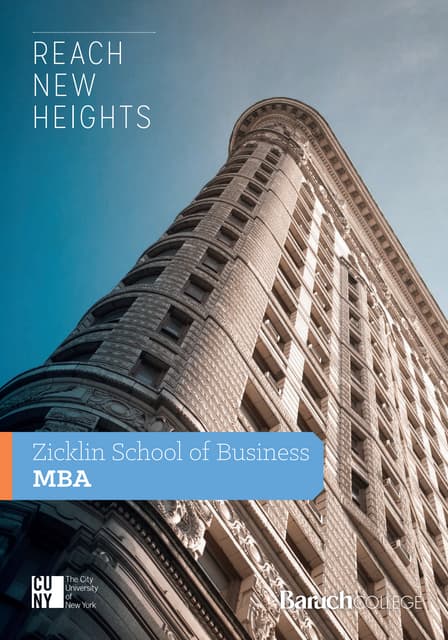 REACH
NEW
HEIGHTS

Zicklin School of Business
MBA

CUNY The City University of New York

Baruch COLLEGE