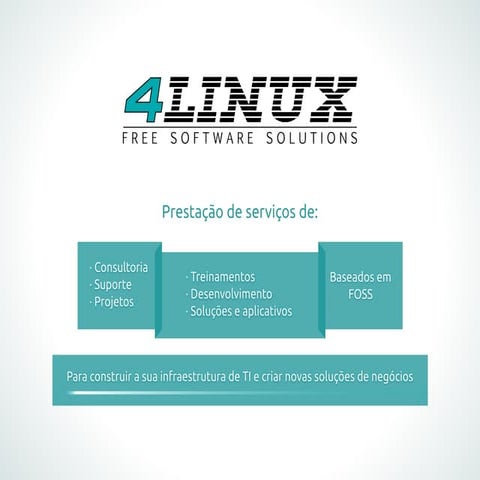 4LINUX
FREE SOFTWARE SOLUTIONS

Prestação de serviços de:

· Consultoria
· Suporte
· Projetos

· Treinamentos
· Desenvolvimento
· Soluções e aplicativos

Baseados em FOSS

Para construir a sua infraestrutura de TI e criar novas soluções de negócios