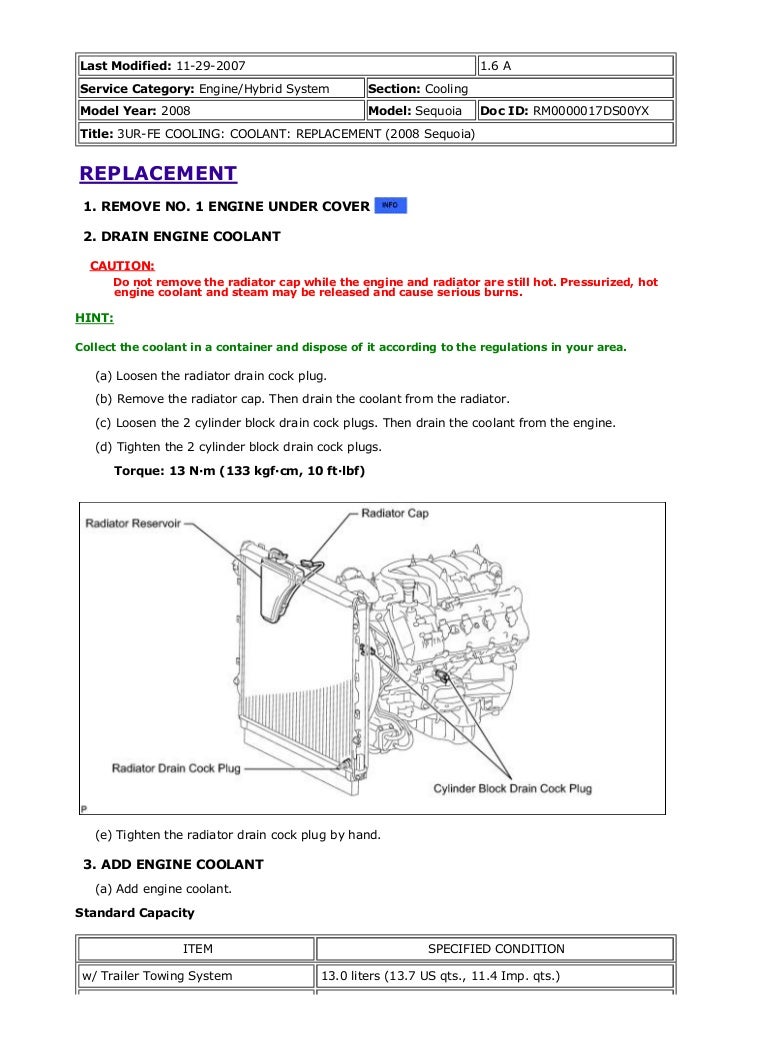 | Last Modified: 11-29-2007 | | 1.6 A |
|---|---|---|
| Service Category: Engine/Hybrid System | Section: Cooling | |
| Model Year: 2008 | Model: Sequoia | Doc ID: RM0000017DS00YX |
| Title: 3UR-FE COOLING: COOLANT: REPLACEMENT (2008 Sequoia) | | |

REPLACEMENT

1. REMOVE NO. 1 ENGINE UNDER COVER INFO

2. DRAIN ENGINE COOLANT

CAUTION:
Do not remove the radiator cap while the engine and radiator are still hot. Pressurized, hot engine coolant and steam may be released and cause serious burns.

HINT:

Collect the coolant in a container and dispose of it according to the regulations in your area.

(a) Loosen the radiator drain cock plug.

(b) Remove the radiator cap. Then drain the coolant from the radiator.

(c) Loosen the 2 cylinder block drain cock plugs. Then drain the coolant from the engine.

(d) Tighten the 2 cylinder block drain cock plugs.

Torque: 13 N·m (133 kgf·cm, 10 ft·lbf)

Radiator Reservoir
Radiator Cap
Radiator Drain Cock Plug
Cylinder Block Drain Cock Plug
P

(e) Tighten the radiator drain cock plug by hand.

3. ADD ENGINE COOLANT

(a) Add engine coolant.

Standard Capacity

| ITEM | SPECIFIED CONDITION |
|---|---|
| w/ Trailer Towing System | 13.0 liters (13.7 US qts., 11.4 Imp. qts.) |