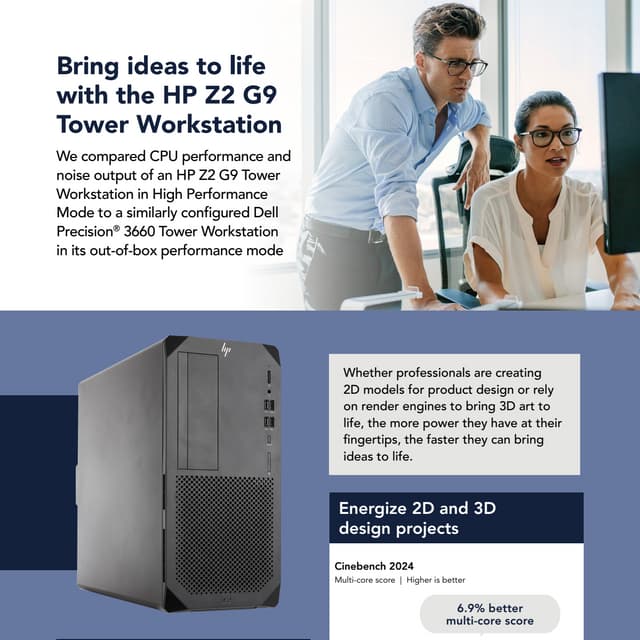 Bring ideas to life with the HP Z2 G9 Tower Workstation

We compared CPU performance and noise output of an HP Z2 G9 Tower Workstation in High Performance Mode to a similarly configured Dell Precision® 3660 Tower Workstation in its out-of-box performance mode

Whether professionals are creating 2D models for product design or rely on render engines to bring 3D art to life, the more power they have at their fingertips, the faster they can bring ideas to life.

Energize 2D and 3D design projects

Cinebench 2024
Multi-core score | Higher is better

6.9% better multi-core score