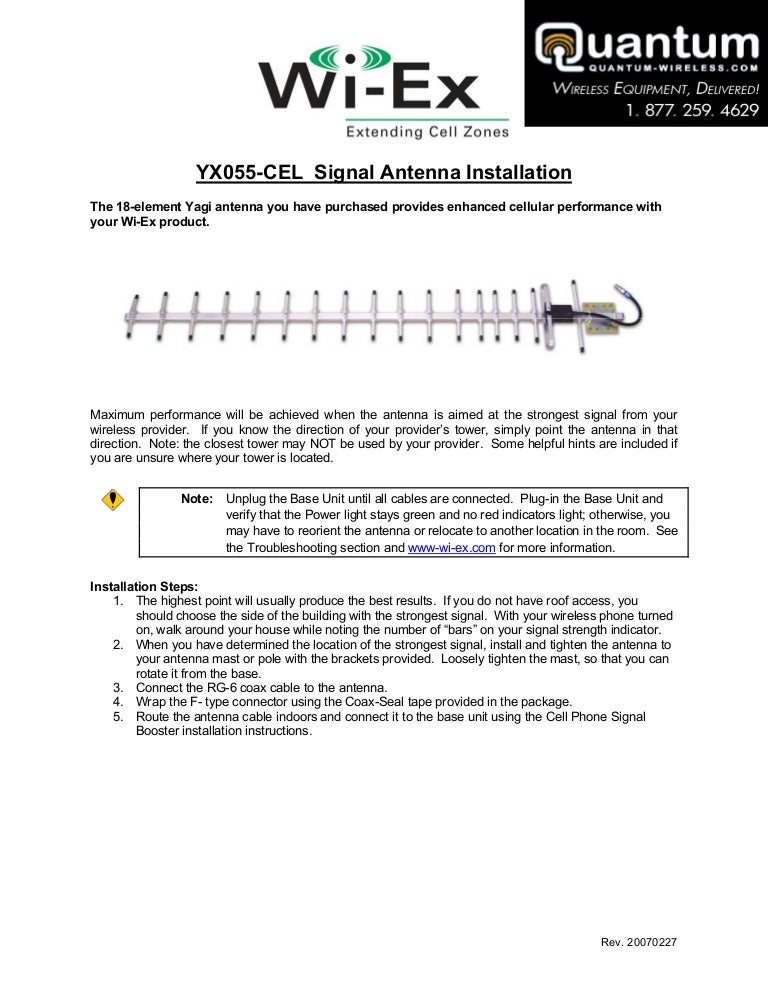 Wi-Ex
Extending Cell Zones

Quantum
QUANTUM-WIRELESS.COM
WIRELESS EQUIPMENT, DELIVERED!
1. 877. 259. 4629

YX055-CEL Signal Antenna Installation

The 18-element Yagi antenna you have purchased provides enhanced cellular performance with your Wi-Ex product.

Maximum performance will be achieved when the antenna is aimed at the strongest signal from your wireless provider. If you know the direction of your provider's tower, simply point the antenna in that direction. Note: the closest tower may NOT be used by your provider. Some helpful hints are included if you are unsure where your tower is located.

Note: Unplug the Base Unit until all cables are connected. Plug-in the Base Unit and verify that the Power light stays green and no red indicators light; otherwise, you may have to reorient the antenna or relocate to another location in the room. See the Troubleshooting section and www-wi-ex.com for more information.

Installation Steps:
1. The highest point will usually produce the best results. If you do not have roof access, you should choose the side of the building with the strongest signal. With your wireless phone turned on, walk around your house while noting the number of "bars" on your signal strength indicator.
2. When you have determined the location of the strongest signal, install and tighten the antenna to your antenna mast or pole with the brackets provided. Loosely tighten the mast, so that you can rotate it from the base.
3. Connect the RG-6 coax cable to the antenna.
4. Wrap the F- type connector using the Coax-Seal tape provided in the package.
5. Route the antenna cable indoors and connect it to the base unit using the Cell Phone Signal Booster installation instructions.

Rev. 20070227