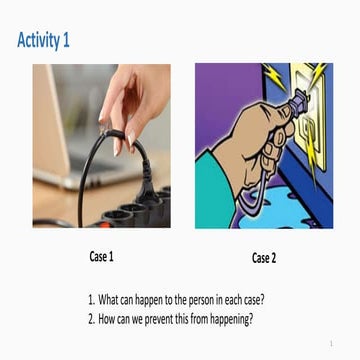 Activity 1

Case 1

Case 2

1. What can happen to the person in each case?
2. How can we prevent this from happening?

1