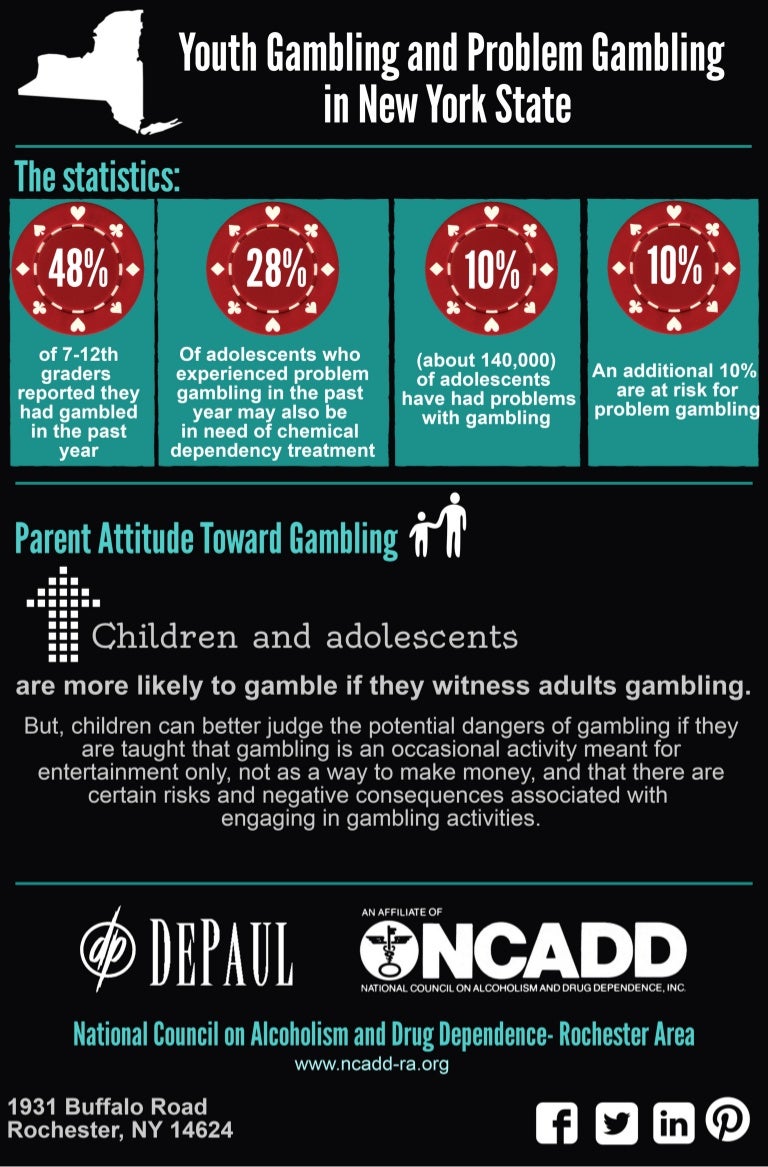 Youth Gambling and Problem Gambling in New York State

The statistics:

48%

of 7-12th graders reported they had gambled in the past year

28%

Of adolescents who experienced problem gambling in the past year may also be in need of chemical dependency treatment

10%

(about 140,000) of adolescents have had problems with gambling

10%

An additional 10% are at risk for problem gambling

Parent Attitude Toward Gambling

Children and adolescents

are more likely to gamble if they witness adults gambling.

But, children can better judge the potential dangers of gambling if they are taught that gambling is an occasional activity meant for entertainment only, not as a way to make money, and that there are certain risks and negative consequences associated with engaging in gambling activities.

dp DEPAUL

AN AFFILIATE OF NCADD
NATIONAL COUNCIL ON ALCOHOLISM AND DRUG DEPENDENCE, INC.

National Council on Alcoholism and Drug Dependence- Rochester Area
www.ncadd-ra.org

1931 Buffalo Road
Rochester, NY 14624

f in