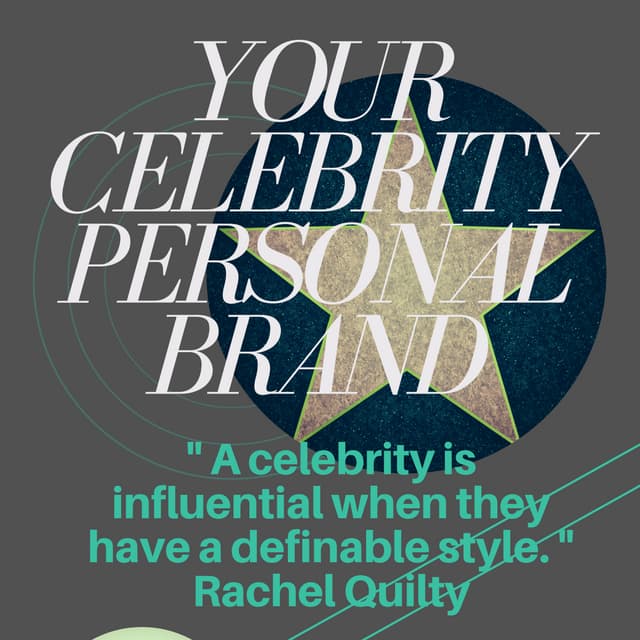 YOUR CELEBRITY PERSONAL BRAND

" A celebrity is influential when they have a definable style. " Rachel Quilty