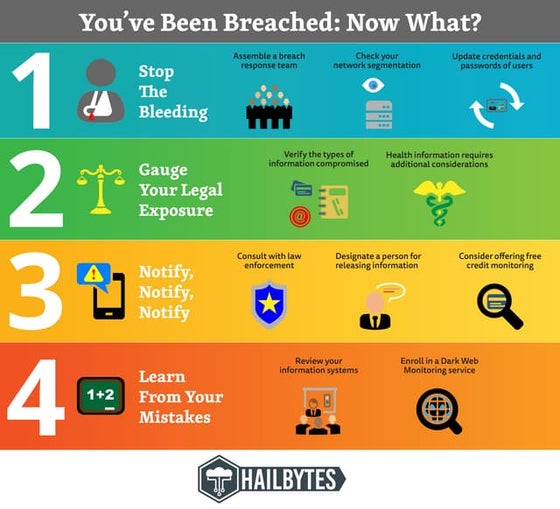 You've Been Breached: Now What?

1

Stop The Bleeding

Assemble a breach response team

Check your network segmentation

Update credentials and passwords of users

2

Gauge Your Legal Exposure

Verify the types of information compromised

Health information requires additional considerations

3

Notify, Notify, Notify

Consult with law enforcement

Designate a person for releasing information

Consider offering free credit monitoring

4

1+2

Learn From Your Mistakes

Review your information systems

Enroll in a Dark Web Monitoring service

HAILBYTES