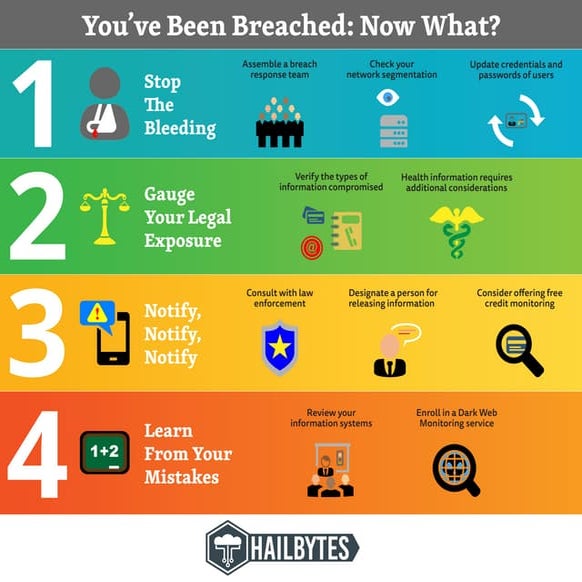 You've Been Breached: Now What?

1

Stop The Bleeding

Assemble a breach response team

Check your network segmentation

Update credentials and passwords of users

2

Gauge Your Legal Exposure

Verify the types of information compromised

Health information requires additional considerations

3

Notify, Notify, Notify

Consult with law enforcement

Designate a person for releasing information

Consider offering free credit monitoring

4

1+2

Learn From Your Mistakes

Review your information systems

Enroll in a Dark Web Monitoring service

HAILBYTES