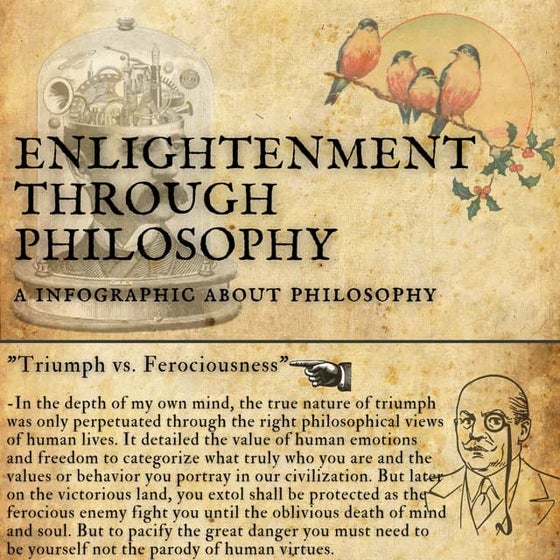 ENLIGHTENMENT THROUGH PHILOSOPHY

A INFOGRAPHIC ABOUT PHILOSOPHY

"Triumph vs. Ferociousness"

-In the depth of my own mind, the true nature of triumph was only perpetuated through the right philosophical views of human lives. It detailed the value of human emotions and freedom to categorize what truly who you are and the values or behavior you portray in our civilization. But later on the victorious land, you extol shall be protected as the ferocious enemy fight you until the oblivious death of mind and soul. But to pacify the great danger you must need to be yourself not the parody of human virtues.