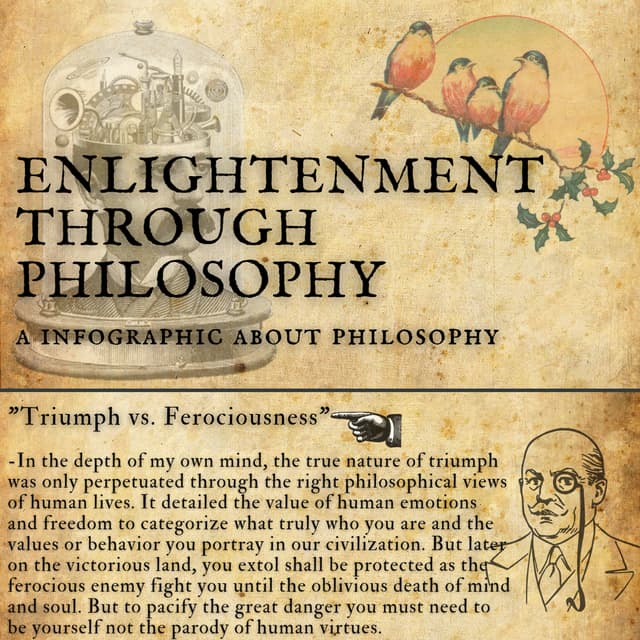 ENLIGHTENMENT THROUGH PHILOSOPHY

A INFOGRAPHIC ABOUT PHILOSOPHY

"Triumph vs. Ferociousness"

-In the depth of my own mind, the true nature of triumph was only perpetuated through the right philosophical views of human lives. It detailed the value of human emotions and freedom to categorize what truly who you are and the values or behavior you portray in our civilization. But later on the victorious land, you extol shall be protected as the ferocious enemy fight you until the oblivious death of mind and soul. But to pacify the great danger you must need to be yourself not the parody of human virtues.