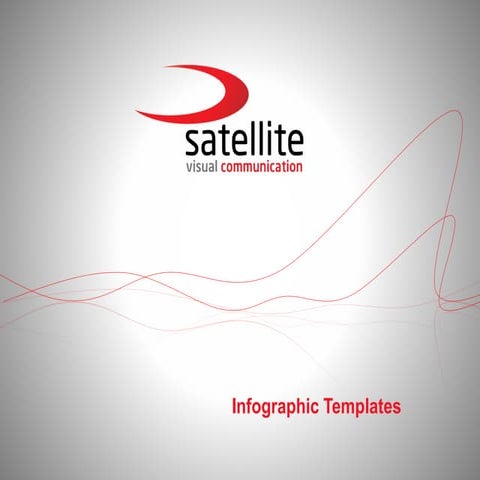 satellite
visual communication

Infographic Templates