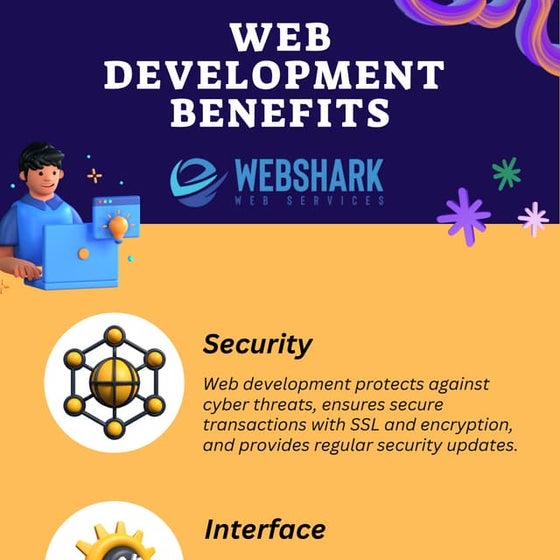 WEB DEVELOPMENT BENEFITS

WEBSHARK
WEB SERVICES

Security

Web development protects against cyber threats, ensures secure transactions with SSL and encryption, and provides regular security updates.

Interface