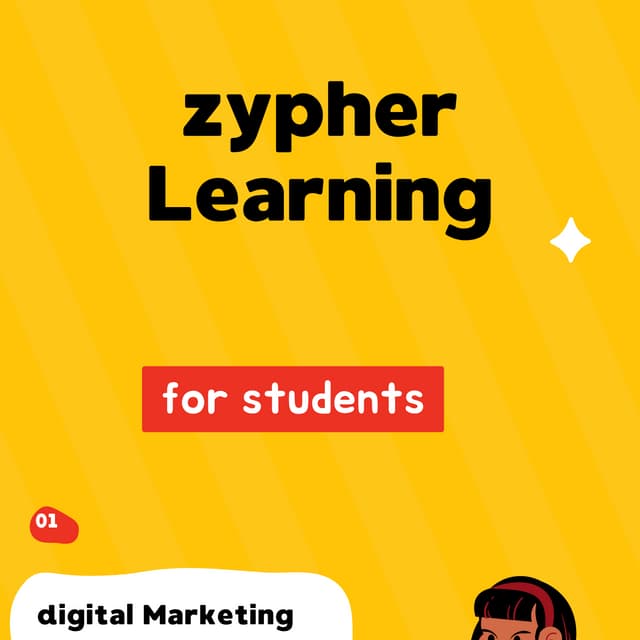 zypher Learning

for students

01

digital Marketing