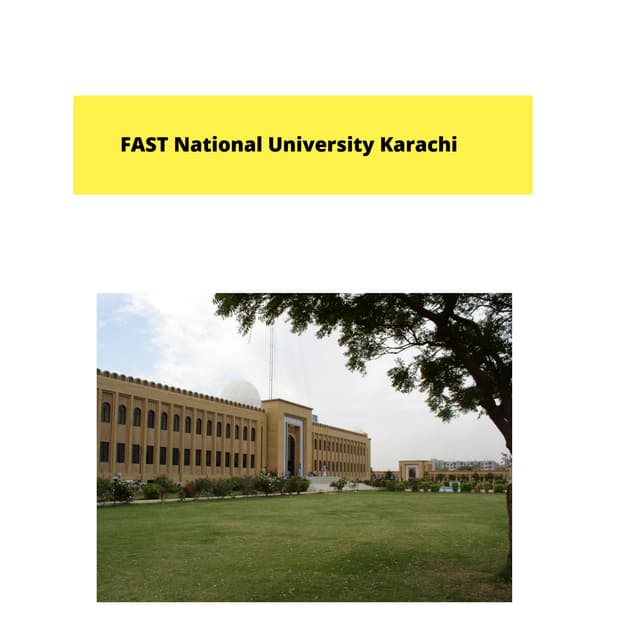 FAST National University Karachi