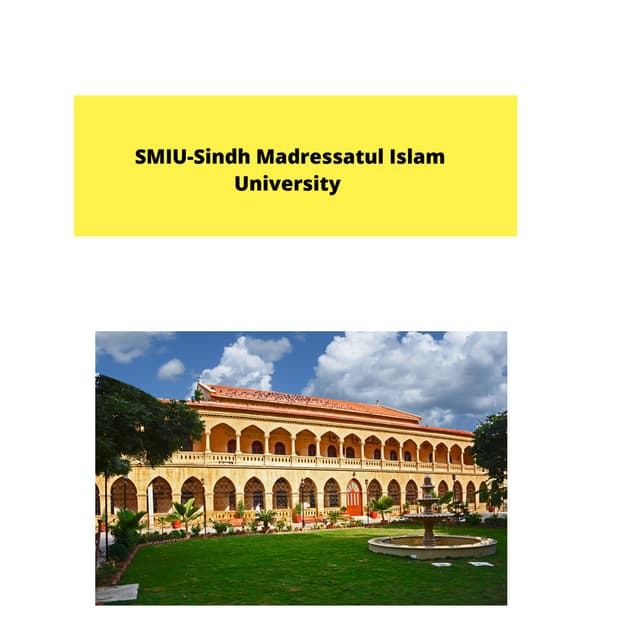 SMIU-Sindh Madressatul Islam University