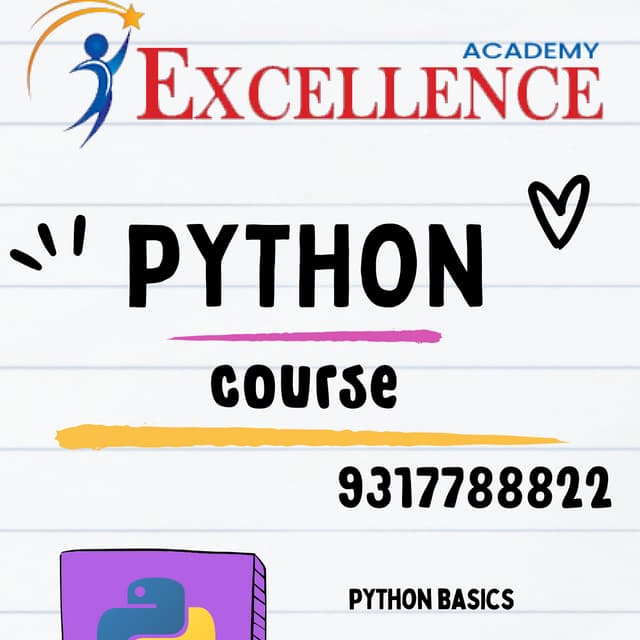 ACADEMY
EXCELLENCE

PYTHON

course

9317788822

PYTHON BASICS