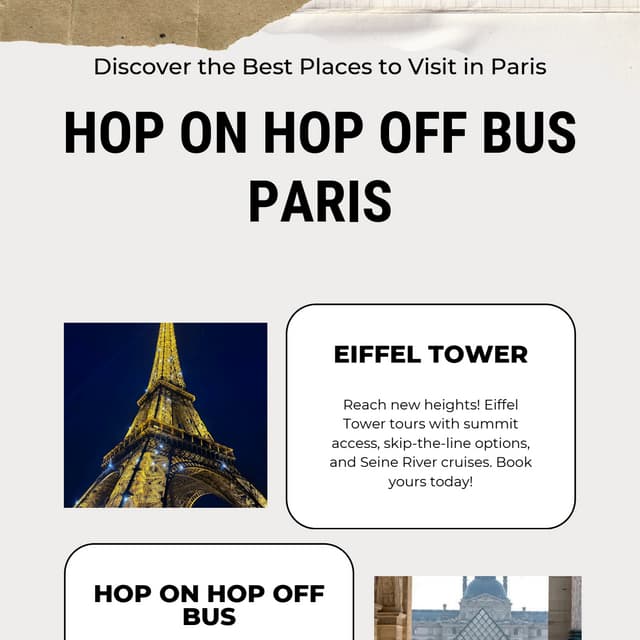 Discover the Best Places to Visit in Paris

HOP ON HOP OFF BUS PARIS

EIFFEL TOWER

Reach new heights! Eiffel Tower tours with summit access, skip-the-line options, and Seine River cruises. Book yours today!

HOP ON HOP OFF BUS