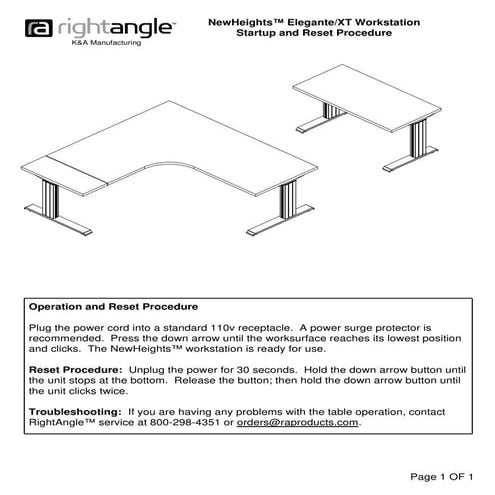 ra rightangle™
K&A Manufacturing

NewHeights™ Elegante/XT Workstation
Startup and Reset Procedure

Operation and Reset Procedure

Plug the power cord into a standard 110v receptacle. A power surge protector is recommended. Press the down arrow until the worksurface reaches its lowest position and clicks. The NewHeights™ workstation is ready for use.

Reset Procedure: Unplug the power for 30 seconds. Hold the down arrow button until the unit stops at the bottom. Release the button; then hold the down arrow button until the unit clicks twice.

Troubleshooting: If you are having any problems with the table operation, contact RightAngle™ service at 800-298-4351 or orders@raproducts.com.

Page 1 OF 1