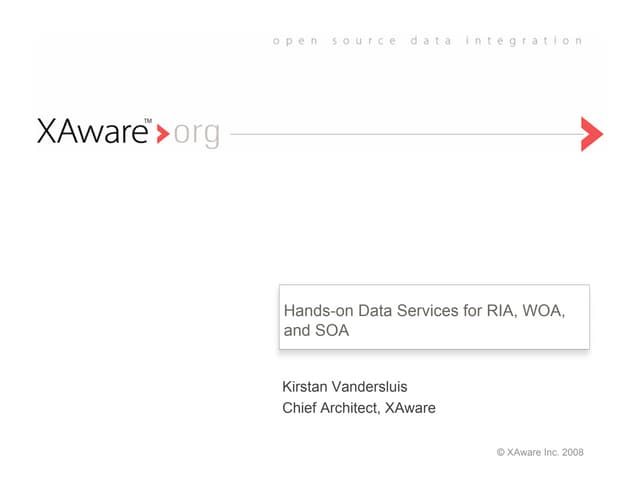 open source data integration

XAware™ org

Hands-on Data Services for RIA, WOA, and SOA

Kirstan Vandersluis
Chief Architect, XAware

© XAware Inc. 2008