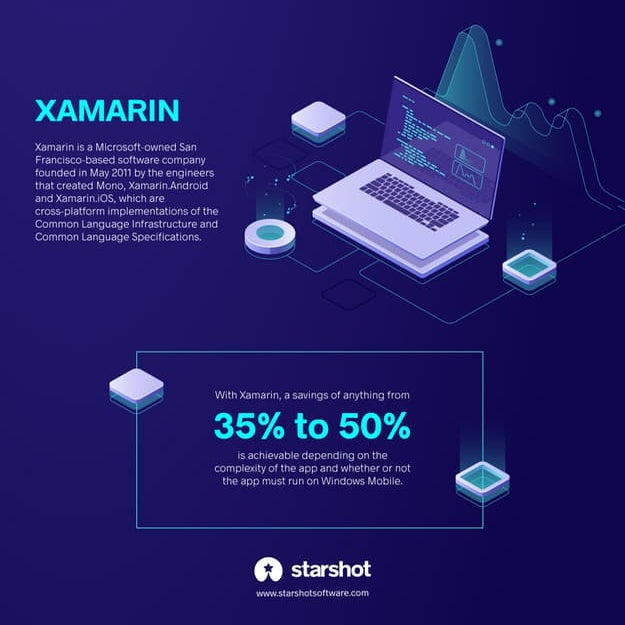 XAMARIN

Xamarin is a Microsoft-owned San Francisco-based software company founded in May 2011 by the engineers that created Mono, Xamarin.Android and Xamarin.iOS, which are cross-platform implementations of the Common Language Infrastructure and Common Language Specifications.

With Xamarin, a savings of anything from

35% to 50%

is achievable depending on the complexity of the app and whether or not the app must run on Windows Mobile.

starshot

www.starshotsoftware.com