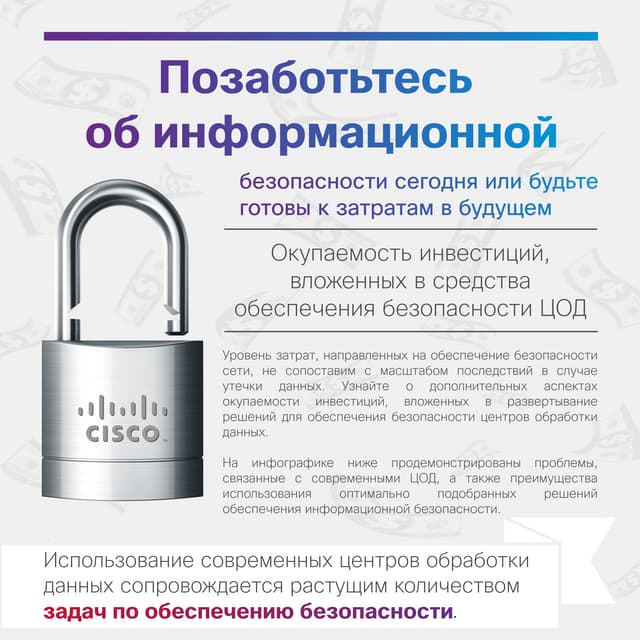 Позаботьтесь об информационной

безопасности сегодня или будьте готовы к затратам в будущем

Окупаемость инвестиций, вложенных в средства обеспечения безопасности ЦОД

CISCO

Уровень затрат, направленных на обеспечение безопасности сети, не сопоставим с масштабом последствий в случае утечки данных. Узнайте о дополнительных аспектах окупаемости инвестиций, вложенных в развертывание решений для обеспечения безопасности центров обработки данных.

На инфографике ниже продемонстрированы проблемы, связанные с современными ЦОД, а также преимущества использования оптимально подобранных решений обеспечения информационной безопасности.

Использование современных центров обработки данных сопровождается растущим количеством задач по обеспечению безопасности.