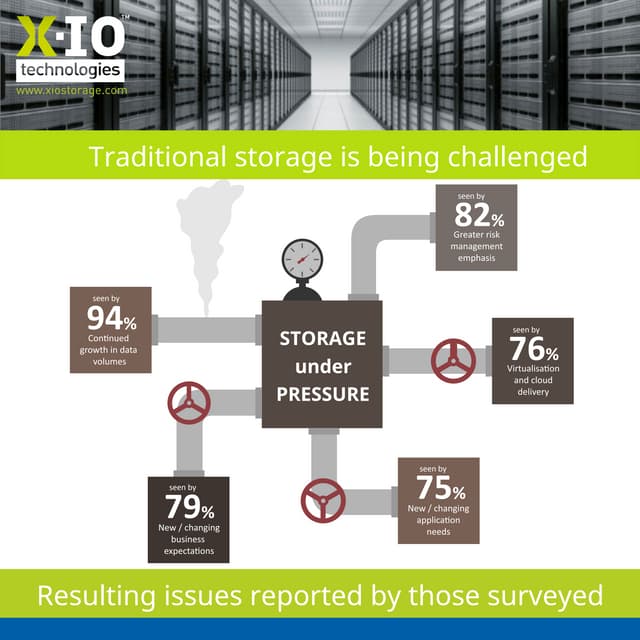 X·IO™
technologies
www.xiostorage.com

Traditional storage is being challenged

seen by
82%
Greater risk management emphasis

seen by
94%
Continued growth in data volumes

STORAGE under PRESSURE

seen by
76%
Virtualisation and cloud delivery

seen by
79%
New / changing business expectations

seen by
75%
New / changing application needs

Resulting issues reported by those surveyed