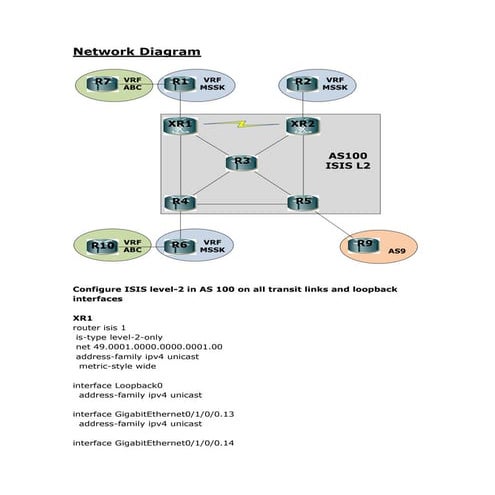 Network Diagram

R7 VRF ABC

R1 VRF MSSK

R2 VRF MSSK

XR1

XR2

R3

AS100 ISIS L2

R4

R5

R10 VRF ABC

R6 VRF MSSK

R9 AS9

Configure ISIS level-2 in AS 100 on all transit links and loopback interfaces

XR1
router isis 1
 is-type level-2-only
 net 49.0001.0000.0000.0001.00
 address-family ipv4 unicast
  metric-style wide

interface Loopback0
  address-family ipv4 unicast

interface GigabitEthernet0/1/0/0.13
  address-family ipv4 unicast

interface GigabitEthernet0/1/0/0.14