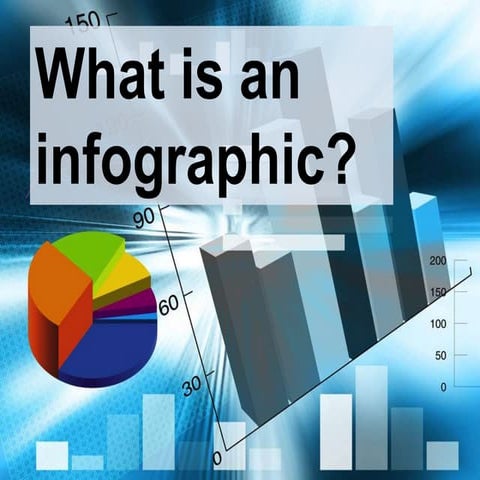 150

What is an infographic?

90

60

30

0

200

150

100

50

0