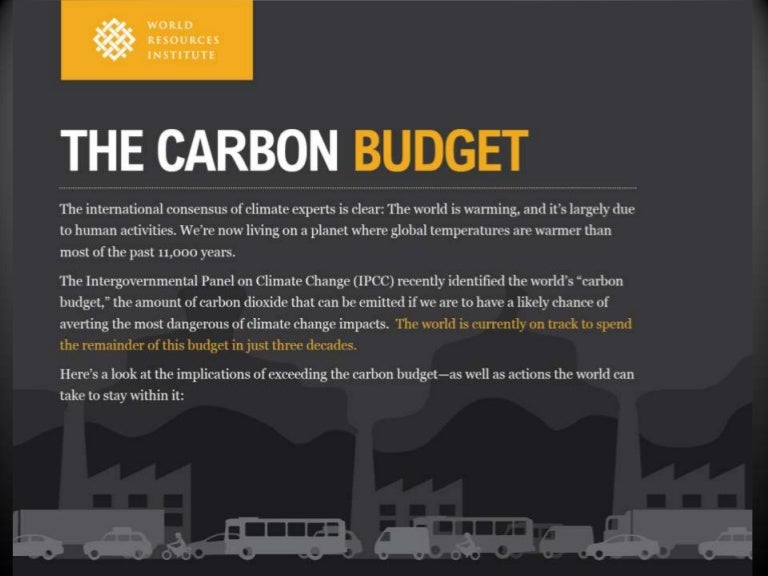 WORLD RESOURCES INSTITUTE

THE CARBON BUDGET

The international consensus of climate experts is clear: The world is warming, and it's largely due to human activities. We're now living on a planet where global temperatures are warmer than most of the past 11,000 years.

The Intergovernmental Panel on Climate Change (IPCC) recently identified the world's "carbon budget," the amount of carbon dioxide that can be emitted if we are to have a likely chance of averting the most dangerous of climate change impacts. The world is currently on track to spend the remainder of this budget in just three decades.

Here's a look at the implications of exceeding the carbon budget—as well as actions the world can take to stay within it: