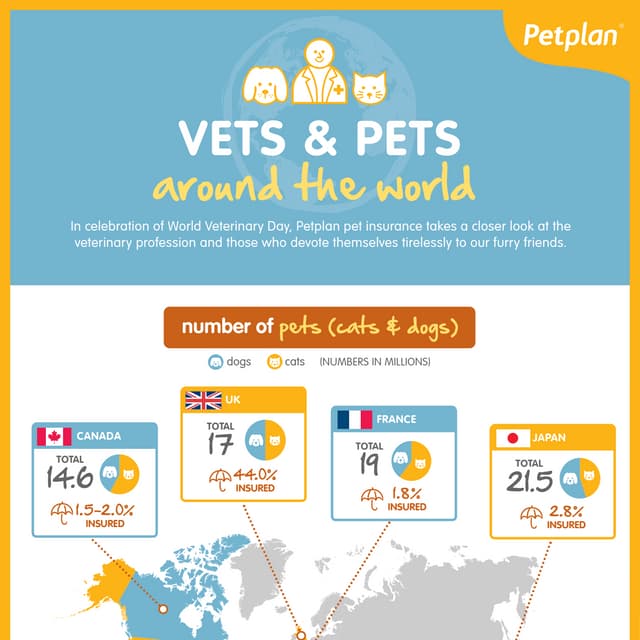 Petplan®

VETS & PETS

around the world

In celebration of World Veterinary Day, Petplan pet insurance takes a closer look at the veterinary profession and those who devote themselves tirelessly to our furry friends.

number of pets (cats & dogs)

dogs cats (NUMBERS IN MILLIONS)

CANADA
TOTAL
14.6
1.5-2.0%
INSURED

UK
TOTAL
17
44.0%
INSURED

FRANCE
TOTAL
19
1.8%
INSURED

JAPAN
TOTAL
21.5
2.8%
INSURED