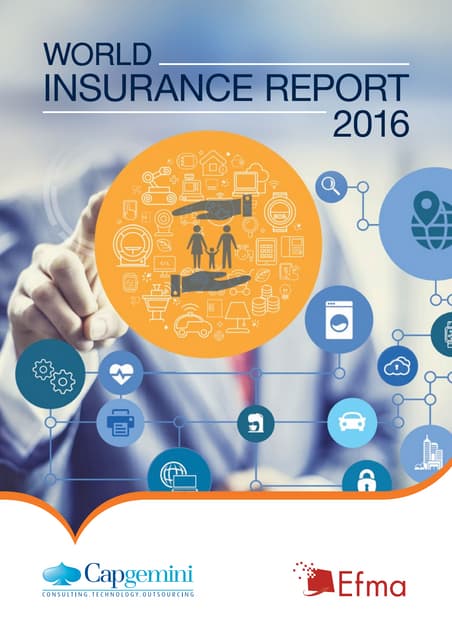 WORLD
INSURANCE REPORT
2016

Capgemini
CONSULTING.TECHNOLOGY.OUTSOURCING

Efma