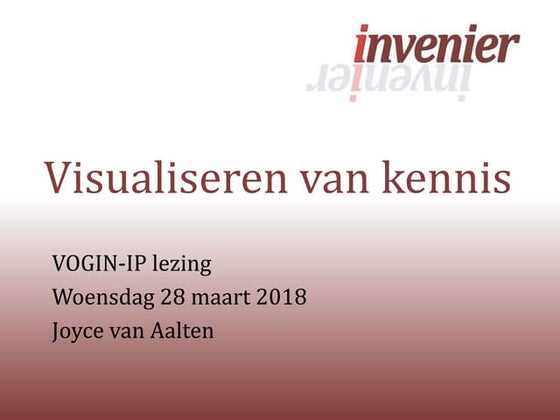 invenier

Visualiseren van kennis

VOGIN-IP lezing
Woensdag 28 maart 2018
Joyce van Aalten