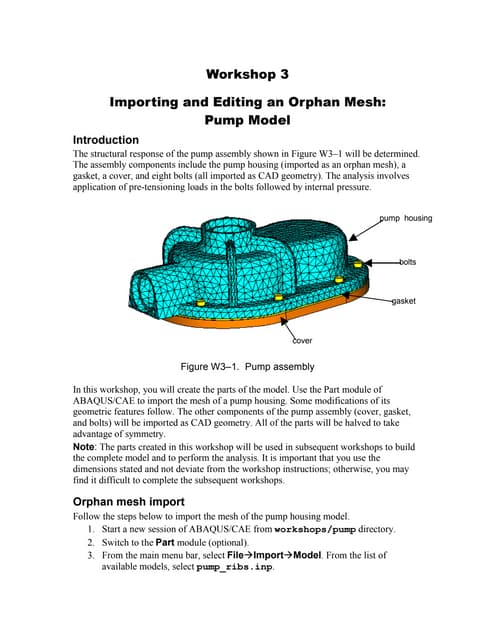 Workshop 3

Importing and Editing an Orphan Mesh: Pump Model

Introduction

The structural response of the pump assembly shown in Figure W3–1 will be determined. The assembly components include the pump housing (imported as an orphan mesh), a gasket, a cover, and eight bolts (all imported as CAD geometry). The analysis involves application of pre-tensioning loads in the bolts followed by internal pressure.

pump housing

bolts

gasket

cover

Figure W3–1. Pump assembly

In this workshop, you will create the parts of the model. Use the Part module of ABAQUS/CAE to import the mesh of a pump housing. Some modifications of its geometric features follow. The other components of the pump assembly (cover, gasket, and bolts) will be imported as CAD geometry. All of the parts will be halved to take advantage of symmetry.

Note: The parts created in this workshop will be used in subsequent workshops to build the complete model and to perform the analysis. It is important that you use the dimensions stated and not deviate from the workshop instructions; otherwise, you may find it difficult to complete the subsequent workshops.

Orphan mesh import

Follow the steps below to import the mesh of the pump housing model.

1. Start a new session of ABAQUS/CAE from workshops/pump directory.
2. Switch to the Part module (optional).
3. From the main menu bar, select File→Import→Model. From the list of available models, select pump_ribs.inp.