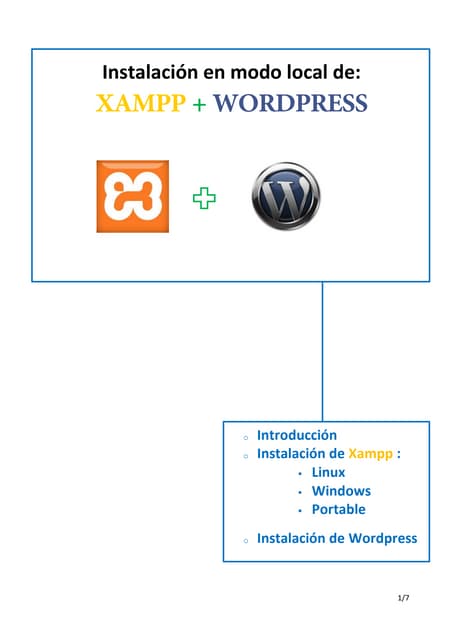 Instalación en modo local de:

XAMPP + WORDPRESS

- Introducción
- Instalación de Xampp :
  - Linux
  - Windows
  - Portable
- Instalación de Wordpress

1/7