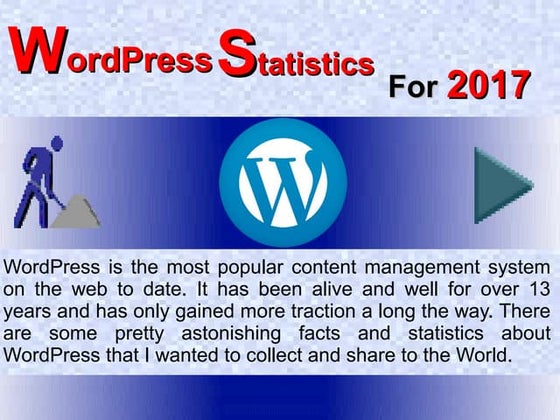 WordPress Statistics For 2017

W

WordPress is the most popular content management system on the web to date. It has been alive and well for over 13 years and has only gained more traction a long the way. There are some pretty astonishing facts and statistics about WordPress that I wanted to collect and share to the World.