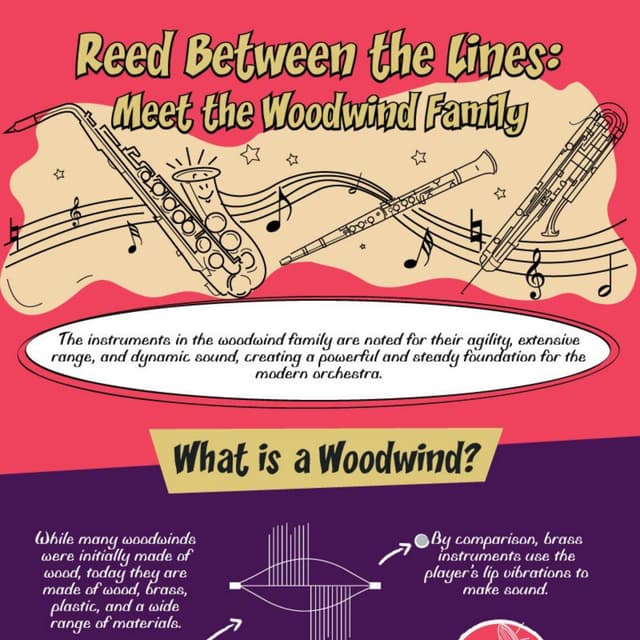 Reed Between the Lines: Meet the Woodwind Family

The instruments in the woodwind family are noted for their agility, extensive range, and dynamic sound, creating a powerful and steady foundation for the modern orchestra.

What is a Woodwind?

While many woodwinds were initially made of wood, today they are made of wood, brass, plastic, and a wide range of materials.

By comparison, brass instruments use the player's lip vibrations to make sound.