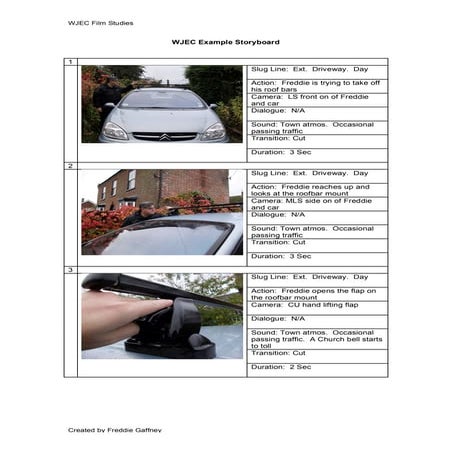 WJEC Film Studies

WJEC Example Storyboard

1

Slug Line: Ext. Driveway. Day

Action: Freddie is trying to take off his roof bars

Camera: LS front on of Freddie and car

Dialogue: N/A

Sound: Town atmos. Occasional passing traffic

Transition: Cut

Duration: 3 Sec

2

Slug Line: Ext. Driveway. Day

Action: Freddie reaches up and looks at the roofbar mount

Camera: MLS side on of Freddie and car

Dialogue: N/A

Sound: Town atmos. Occasional passing traffic

Transition: Cut

Duration: 3 Sec

3

Slug Line: Ext. Driveway. Day

Action: Freddie opens the flap on the roofbar mount

Camera: CU hand lifting flap

Dialogue: N/A

Sound: Town atmos. Occasional passing traffic. A Church bell starts to toll

Transition: Cut

Duration: 2 Sec

Created by Freddie Gaffney