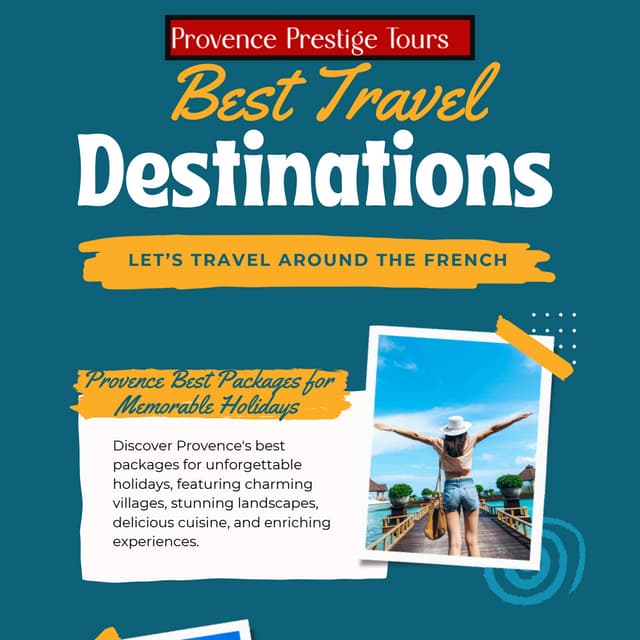 Provence Prestige Tours

Best Travel

Destinations

LET'S TRAVEL AROUND THE FRENCH

Provence Best Packages for Memorable Holidays

Discover Provence's best packages for unforgettable holidays, featuring charming villages, stunning landscapes, delicious cuisine, and enriching experiences.