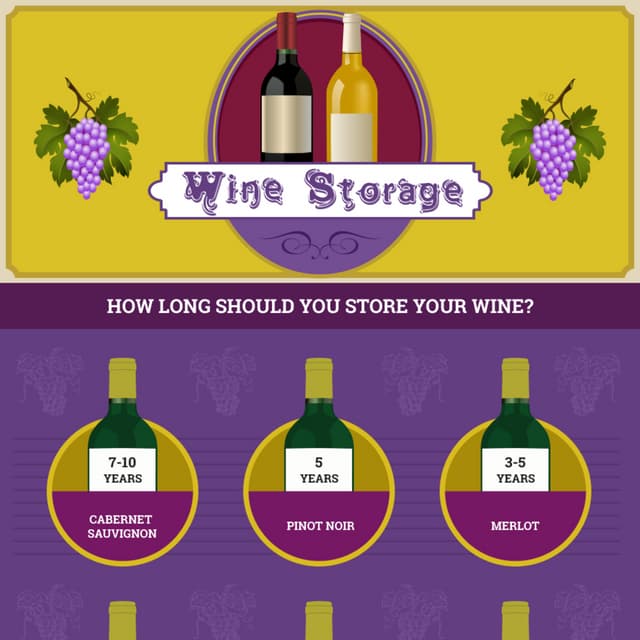 Wine Storage

HOW LONG SHOULD YOU STORE YOUR WINE?

7-10 YEARS

CABERNET SAUVIGNON

5 YEARS

PINOT NOIR

3-5 YEARS

MERLOT