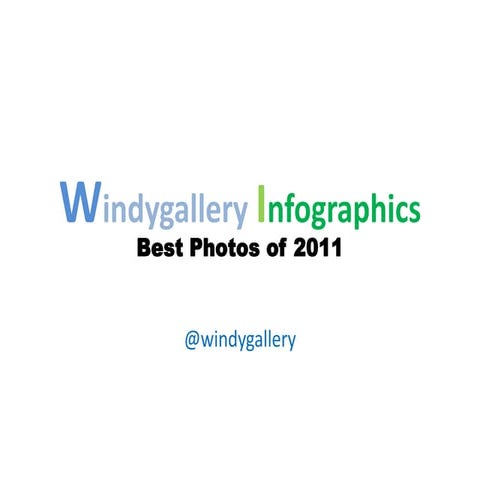 Windygallery Infographics
Best Photos of 2011

@windygallery