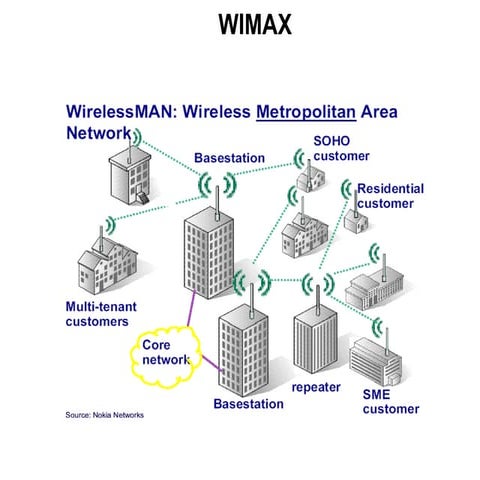 WIMAX

WirelessMAN: Wireless Metropolitan Area Network

Basestation

SOHO customer

Residential customer

Multi-tenant customers

Core network

Basestation

repeater

SME customer

Source: Nokia Networks