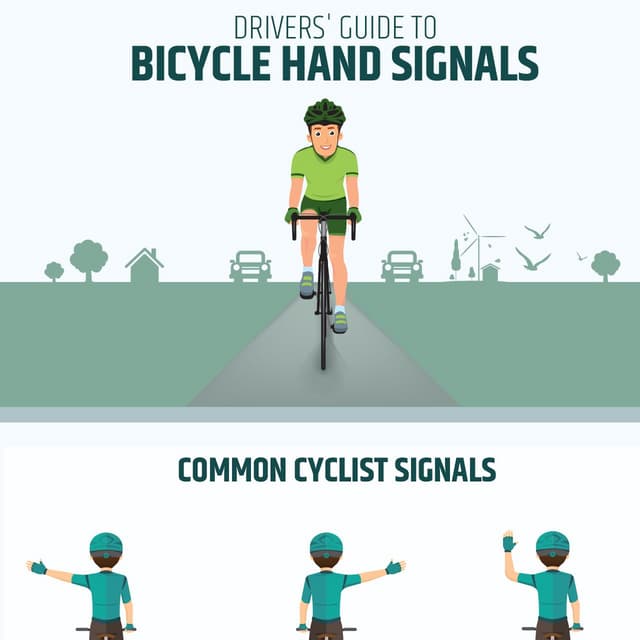 DRIVERS' GUIDE TO
BICYCLE HAND SIGNALS

COMMON CYCLIST SIGNALS