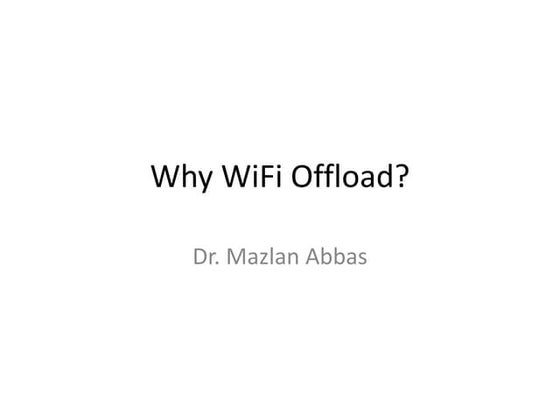 Why WiFi Offload?

Dr. Mazlan Abbas