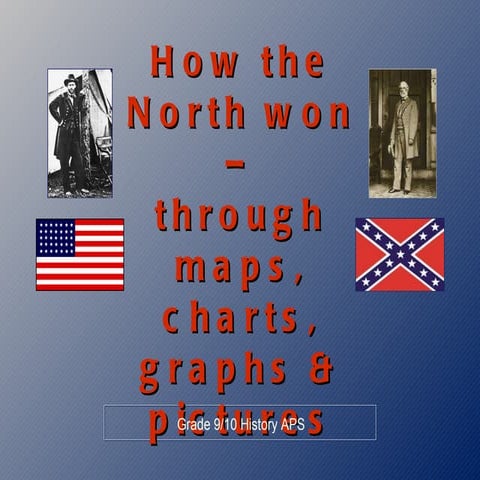 How the North won – through maps, charts, graphs & pictures

Grade 9/10 History APS